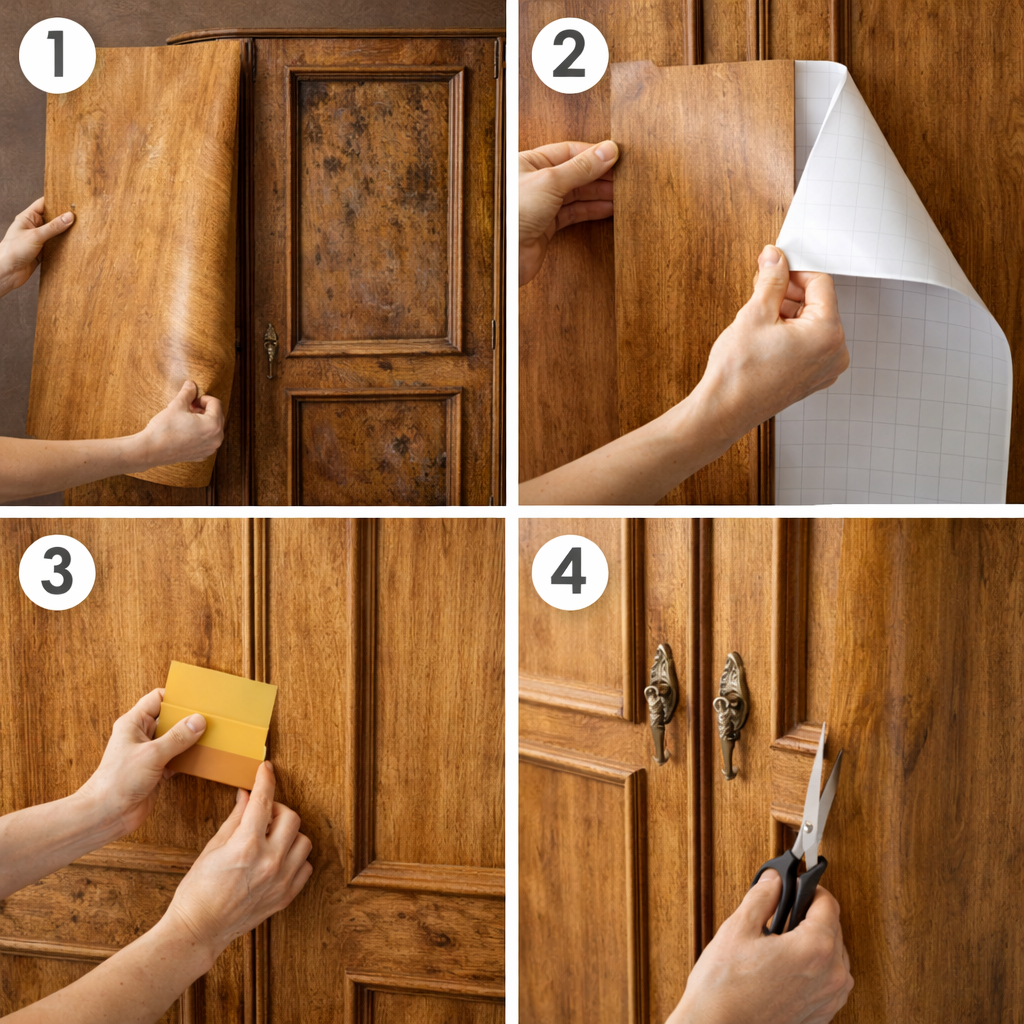 1
2
3
4